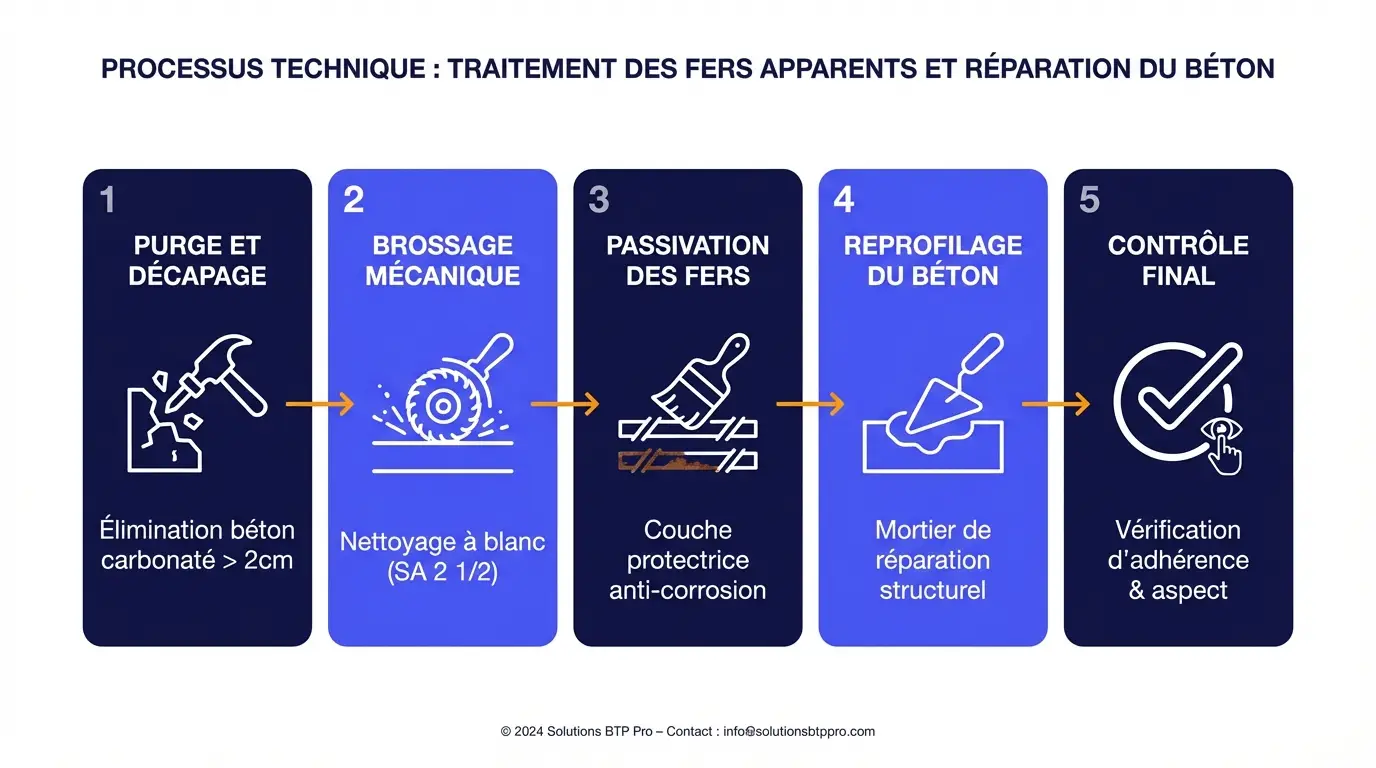 PROCESSUS TECHNIQUE : TRAITEMENT DES FERS APPARENTS ET RÉPARATION DU BÉTON

1
PURGE ET DÉCAPAGE

Élimination béton carbonaté > 2cm

2
BROSSAGE MÉCANIQUE

Nettoyage à blanc (SA 2 1/2)

3
PASSIVATION DES FERS

Couche protectrice anti-corrosion

4
REPROFILAGE DU BÉTON

Mortier de réparation structurel

5
CONTRÔLE FINAL

Vérification d'adhérence & aspect

© 2024 Solutions BTP Pro – Contact : info@solutionsbtppro.com